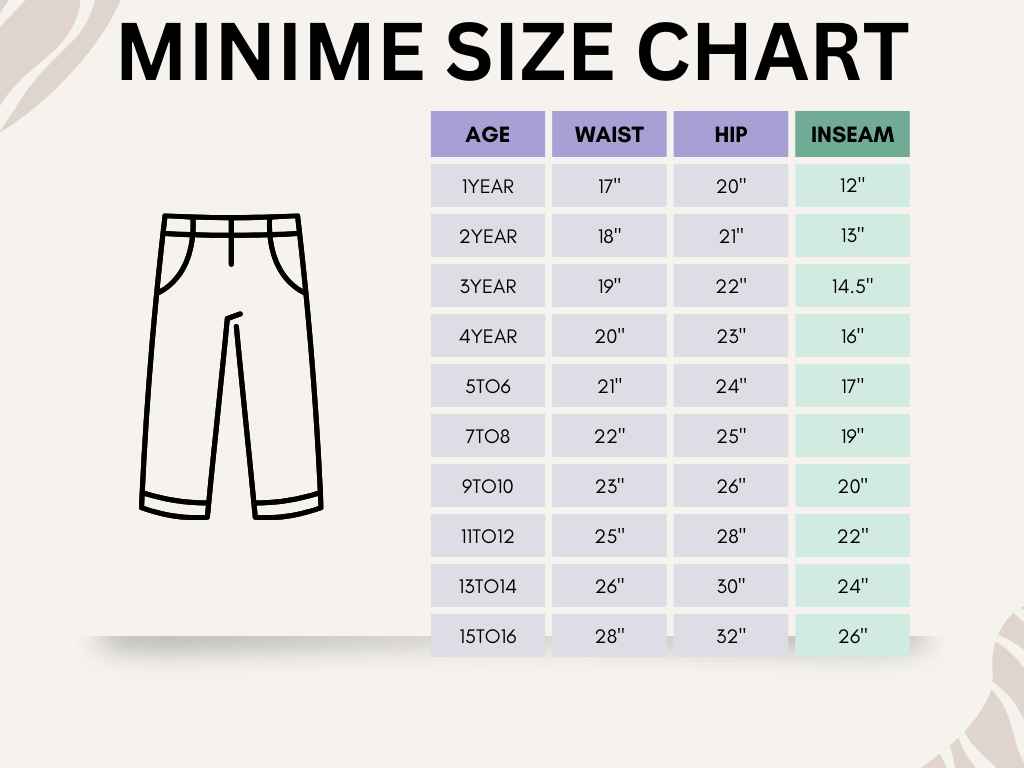 MINIME SIZE CHART

| AGE | WAIST | HIP | INSEAM |
|---|---|---|---|
| 1YEAR | 17" | 20" | 12" |
| 2YEAR | 18" | 21" | 13" |
| 3YEAR | 19" | 22" | 14.5" |
| 4YEAR | 20" | 23" | 16" |
| 5TO6 | 21" | 24" | 17" |
| 7TO8 | 22" | 25" | 19" |
| 9TO10 | 23" | 26" | 20" |
| 11TO12 | 25" | 28" | 22" |
| 13TO14 | 26" | 30" | 24" |
| 15TO16 | 28" | 32" | 26" |